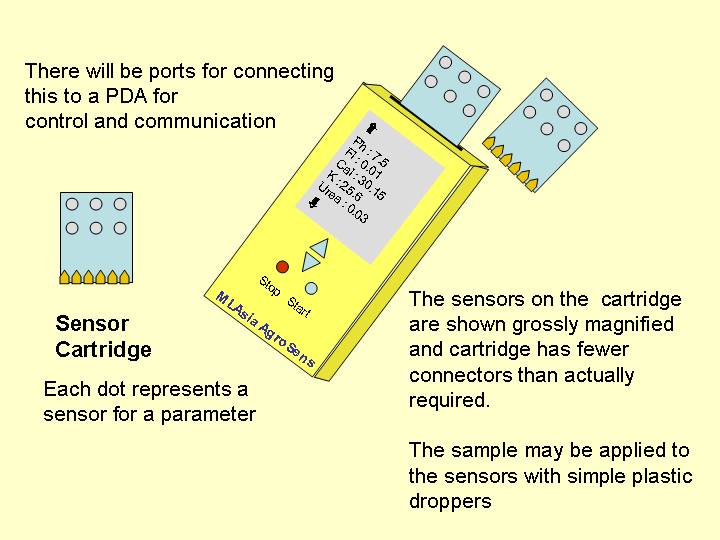 There will be ports for connecting this to a PDA for control and communication

Ph : 7.5
Fl : 0.01
Cal : 30.15
K : 25.6
Urea : 0.03

Stop Start

M LAsia AgroSens

Sensor Cartridge

Each dot represents a sensor for a parameter

The sensors on the cartridge are shown grossly magnified and cartridge has fewer connectors than actually required.

The sample may be applied to the sensors with simple plastic droppers